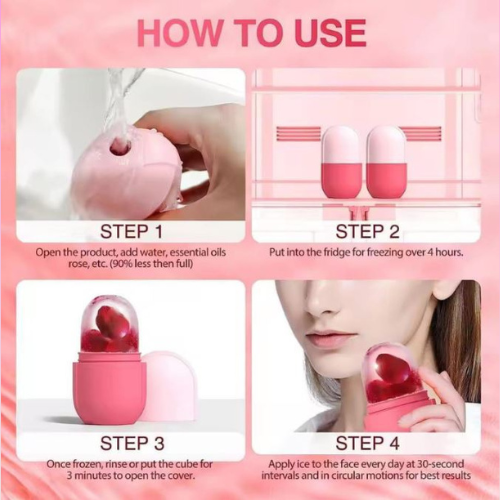 HOW TO USE

STEP 1

Open the product, add water, essential oils rose, etc. (90% less then full)

STEP 2

Put into the fridge for freezing over 4 hours.

STEP 3

Once frozen, rinse or put the cube for 3 minutes to open the cover.

STEP 4

Apply ice to the face every day at 30-second intervals and in circular motions for best results